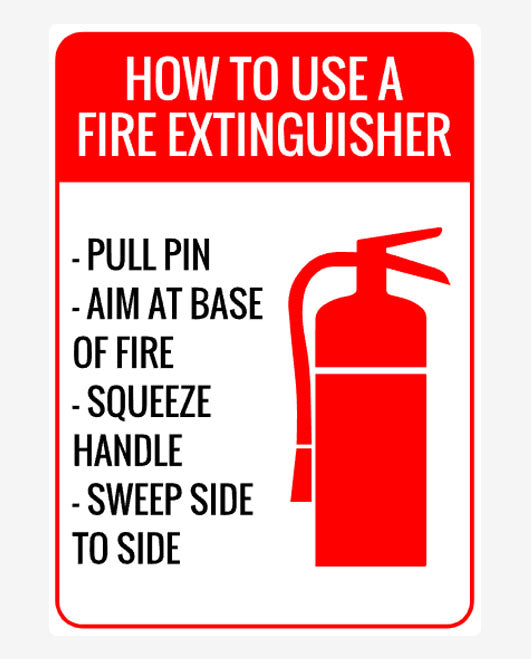 HOW TO USE A FIRE EXTINGUISHER

- PULL PIN
- AIM AT BASE OF FIRE
- SQUEEZE HANDLE
- SWEEP SIDE TO SIDE